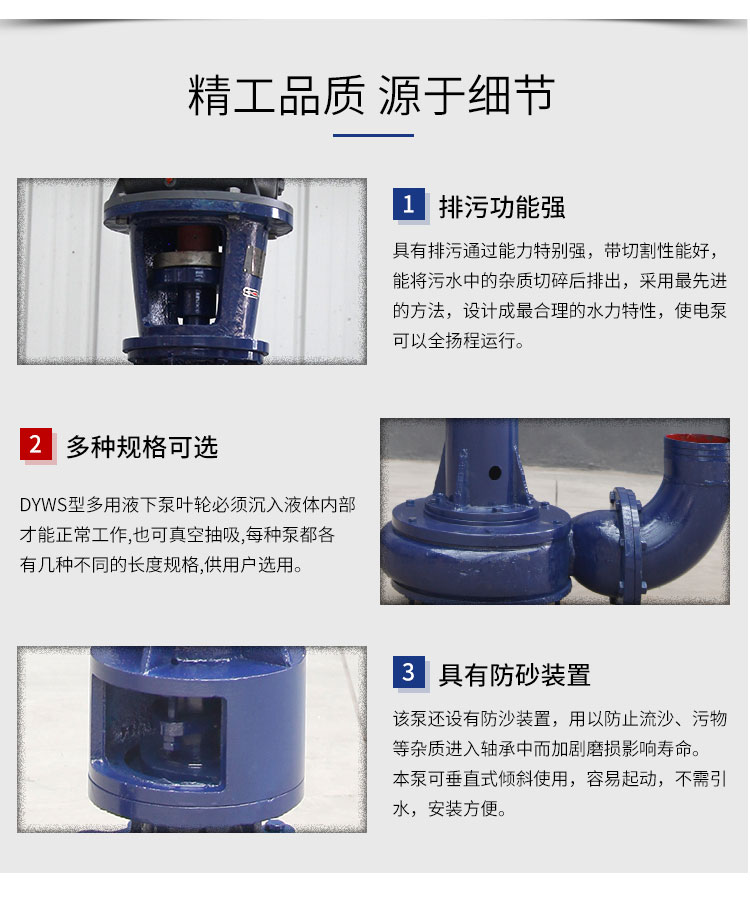 精工品质 源于细节

1 排污功能强

具有排污通过能力特别强，带切割性能好，能将污水中的杂质切碎后排出，采用最先进的方法，设计成最合理的水力特性，使电泵可以全扬程运行。

2 多种规格可选

DYWS型多用液下泵叶轮必须沉入液体内部才能正常工作,也可真空抽吸,每种泵都各有几种不同的长度规格,供用户选用。

3 具有防砂装置

该泵还设有防沙装置，用以防止流沙、污物等杂质进入轴承中而加剧磨损影响寿命。本泵可垂直式倾斜使用，容易起动，不需引水，安装方便。