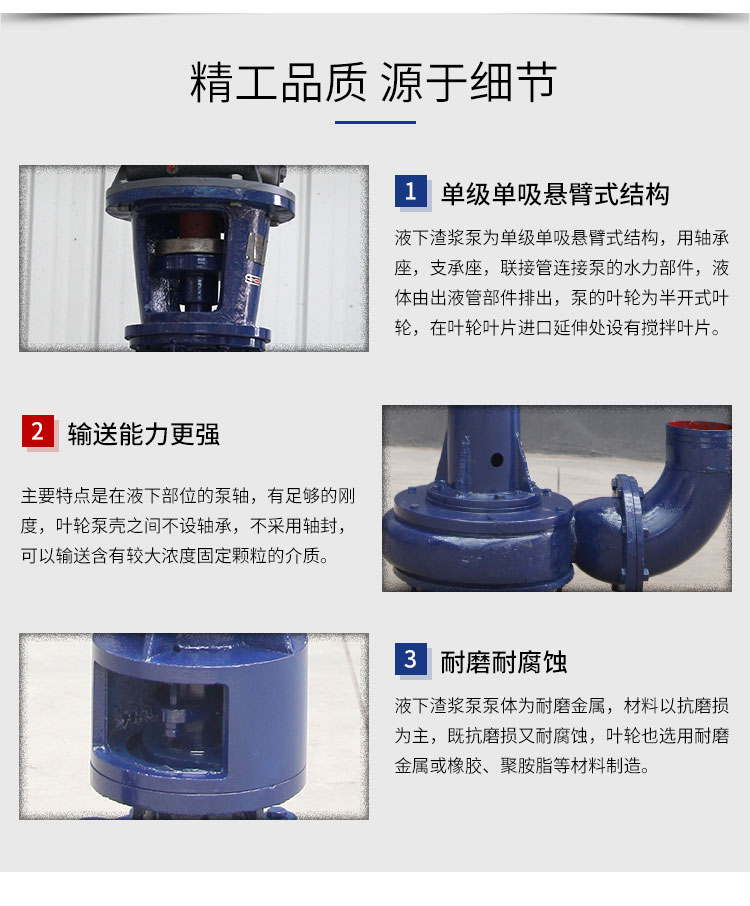 精工品质 源于细节

1 单级单吸悬臂式结构

液下渣浆泵为单级单吸悬臂式结构，用轴承座，支承座，联接管连接泵的水力部件，液体由出液管部件排出，泵的叶轮为半开式叶轮，在叶轮叶片进口延伸处设有搅拌叶片。

2 输送能力更强

主要特点是在液下部位的泵轴，有足够的刚度，叶轮泵壳之间不设轴承，不采用轴封，可以输送含有较大浓度固定颗粒的介质。

3 耐磨耐腐蚀

液下渣浆泵泵体为耐磨金属，材料以抗磨损为主，既抗磨损又耐腐蚀，叶轮也选用耐磨金属或橡胶、聚胺脂等材料制造。